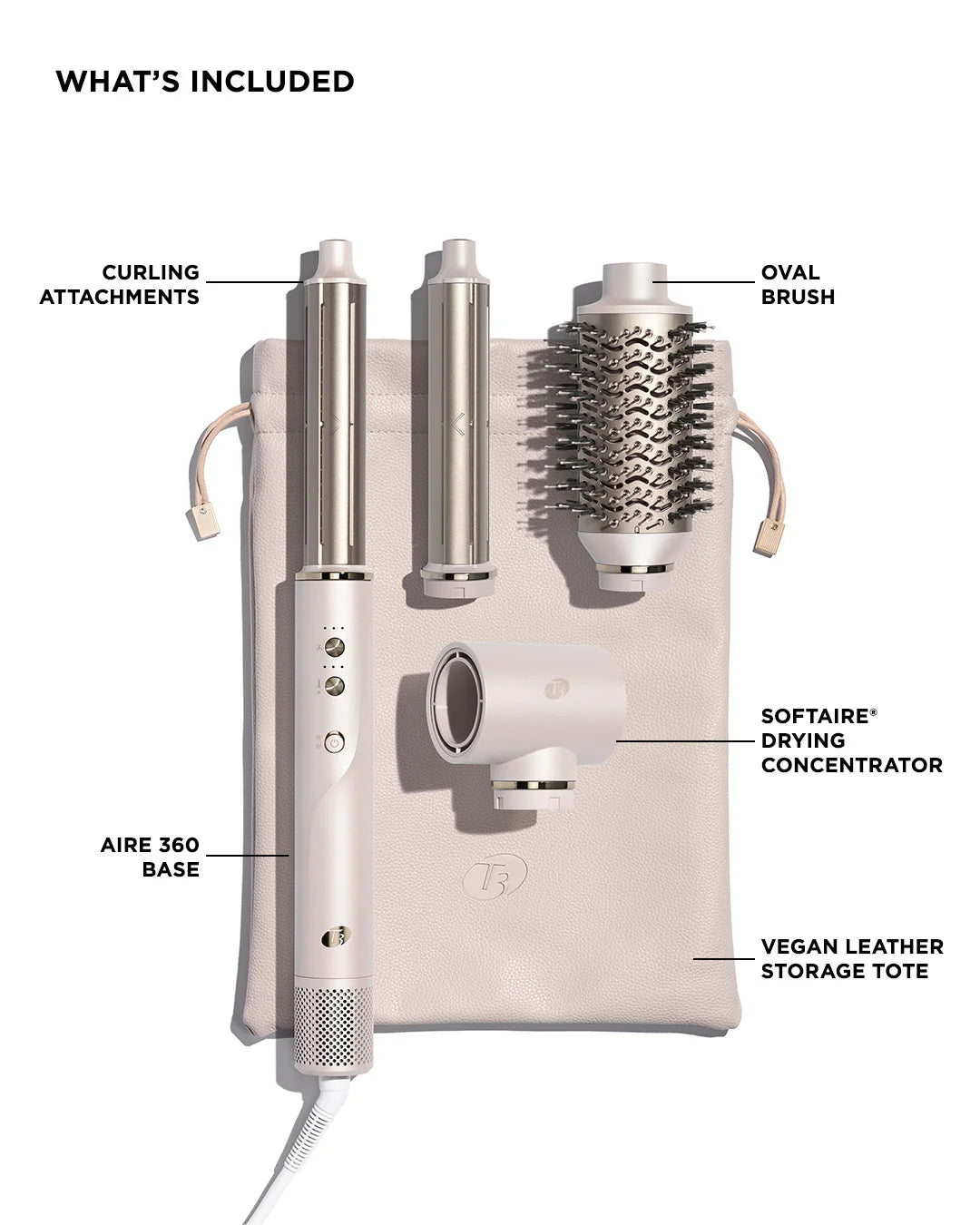 WHAT'S INCLUDED

CURLING ATTACHMENTS

OVAL BRUSH

SOFTAIRE® DRYING CONCENTRATOR

AIRE 360 BASE

VEGAN LEATHER STORAGE TOTE

T3

T3

T3